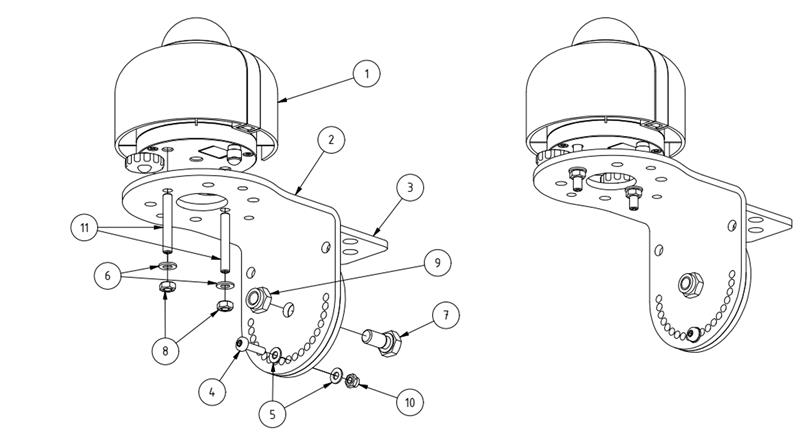 1
2
3
11
9
6
7
8
4
5
10