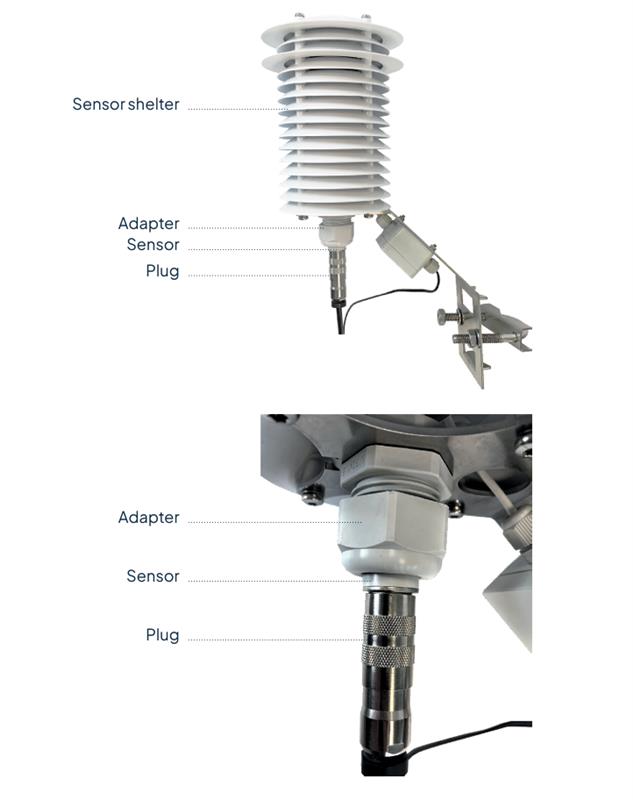 Sensor shelter

Adapter
Sensor
Plug

Adapter

Sensor

Plug