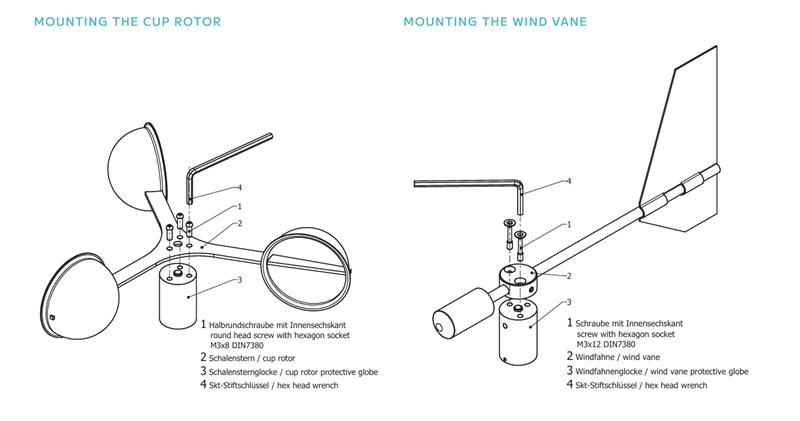 MOUNTING THE CUP ROTOR

4

1

2

3

1 Halbrundschraube mit Innensechskant round head screw with hexagon socket M3x8 DIN7380
2 Schalenstern / cup rotor
3 Schalensternglocke / cup rotor protective globe
4 Skt-Stiftschlüssel / hex head wrench

MOUNTING THE WIND VANE

4

1

2

3

1 Schraube mit Innensechskant screw with hexagon socket M3x12 DIN7380
2 Windfahne / wind vane
3 Windfahnenglocke / wind vane protective globe
4 Skt-Stiftschlüssel / hex head wrench