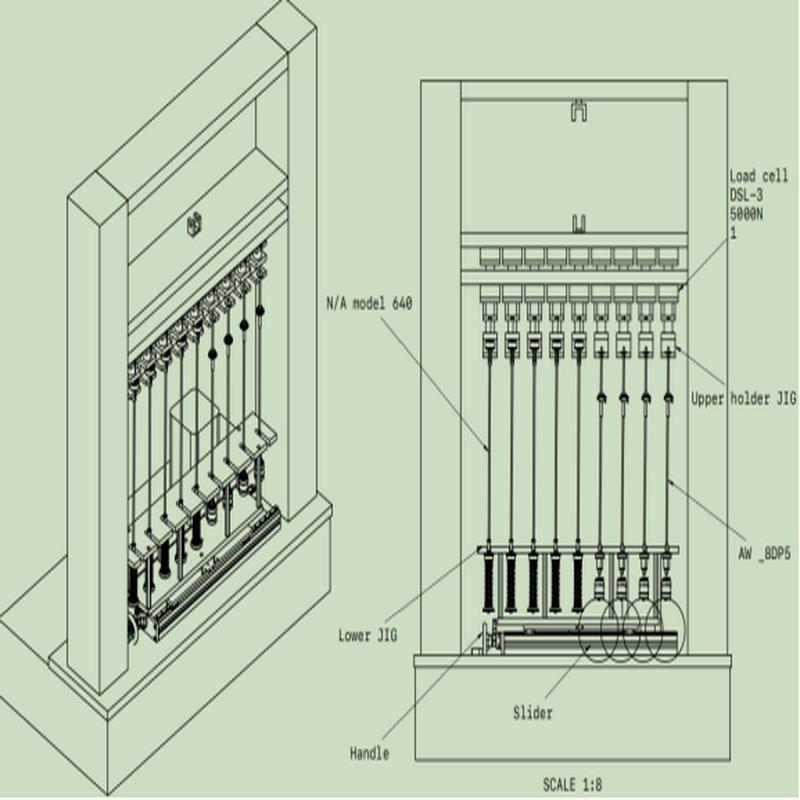 Load cell
DSL-3
5000N
1

N/A model 640

Upper holder JIG

AW _8DP5

Lower JIG

Slider

Handle

SCALE 1:8