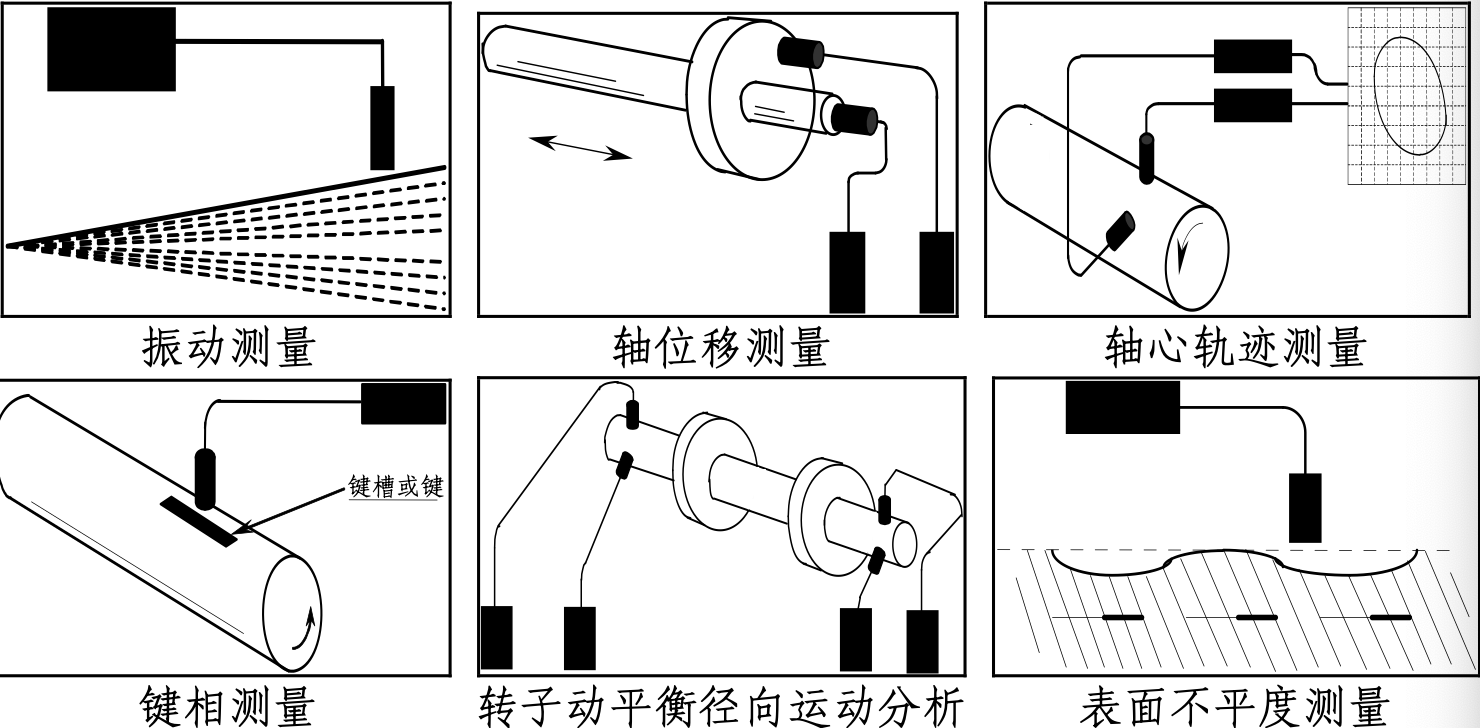 振动测量

轴位移测量

轴心轨迹测量

键槽或键

键相测量

转子动平衡径向运动分析

表面不平度测量