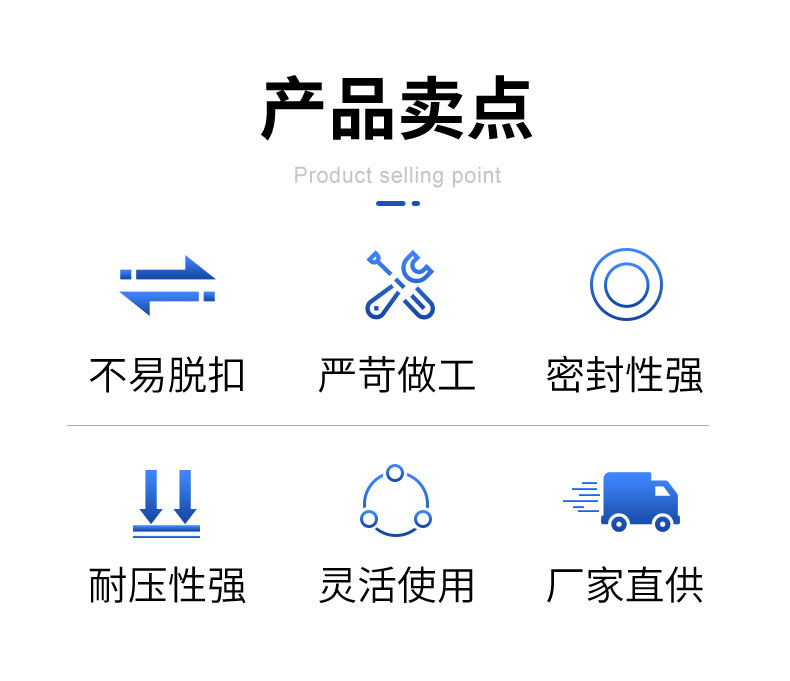 产品卖点

Product selling point

不易脱扣

严苛做工

密封性强

耐压性强

灵活使用

厂家直供