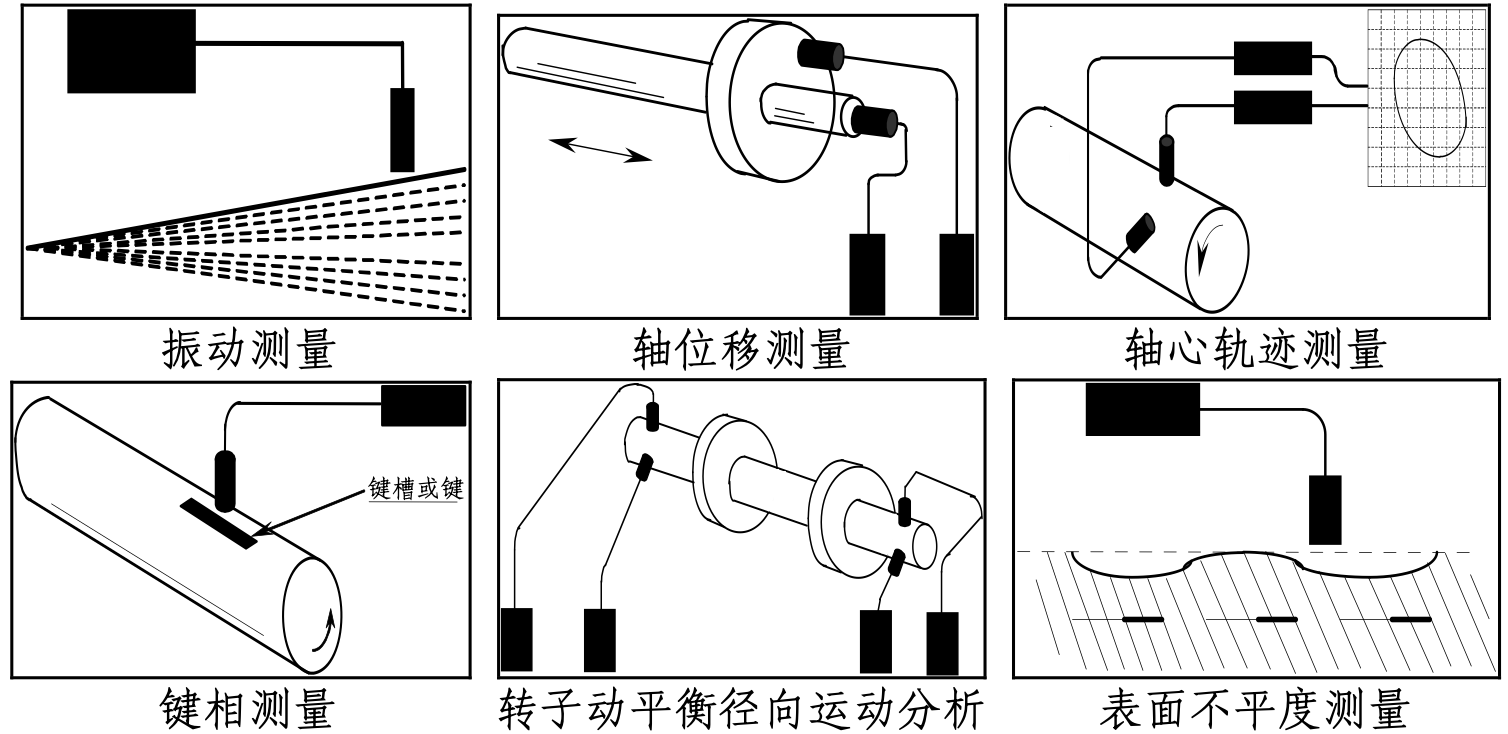 振动测量

轴位移测量

轴心轨迹测量

键槽或键

键相测量

转子动平衡径向运动分析

表面不平度测量