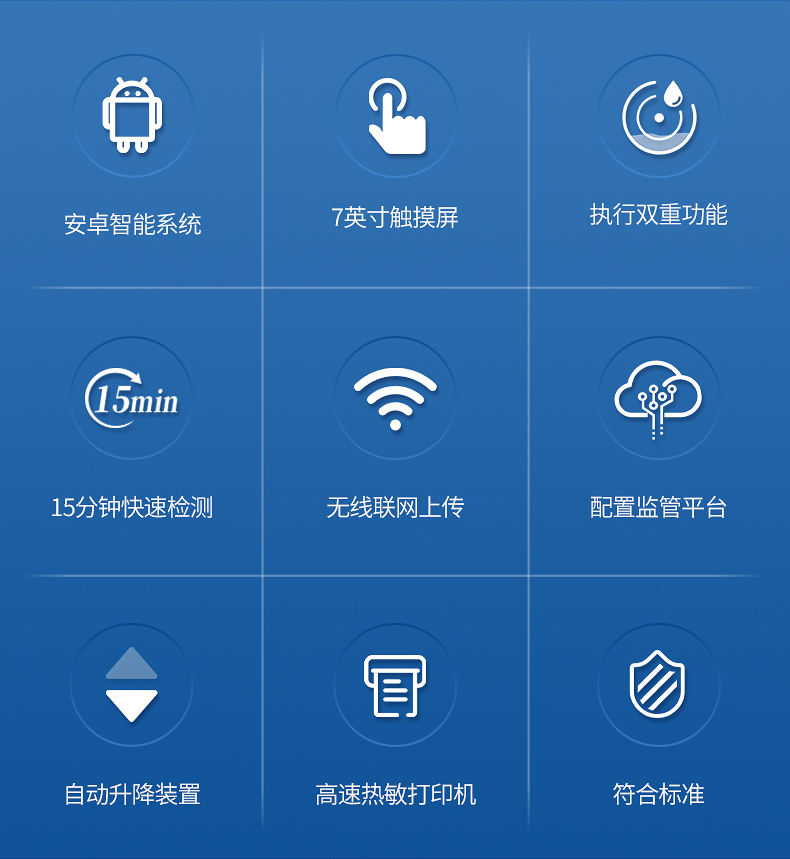 安卓智能系统

7英寸触摸屏

执行双重功能

15min

15分钟快速检测

无线联网上传

配置监管平台

自动升降装置

高速热敏打印机

符合标准