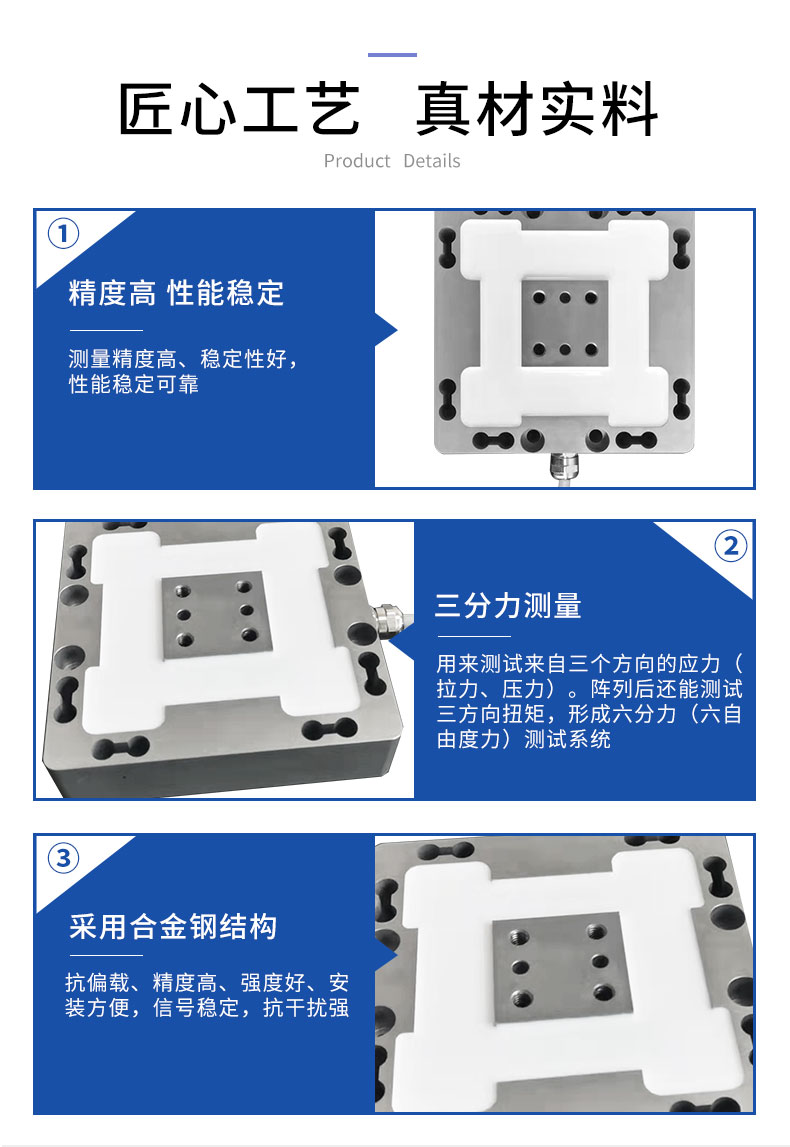 匠心工艺 真材实料

Product Details

①

精度高 性能稳定

测量精度高、稳定性好，性能稳定可靠

②

三分力测量

用来测试来自三个方向的应力（拉力、压力）。阵列后还能测试三方向扭矩，形成六分力（六自由度力）测试系统

③

采用合金钢结构

抗偏载、精度高、强度好、安装方便，信号稳定，抗干扰强