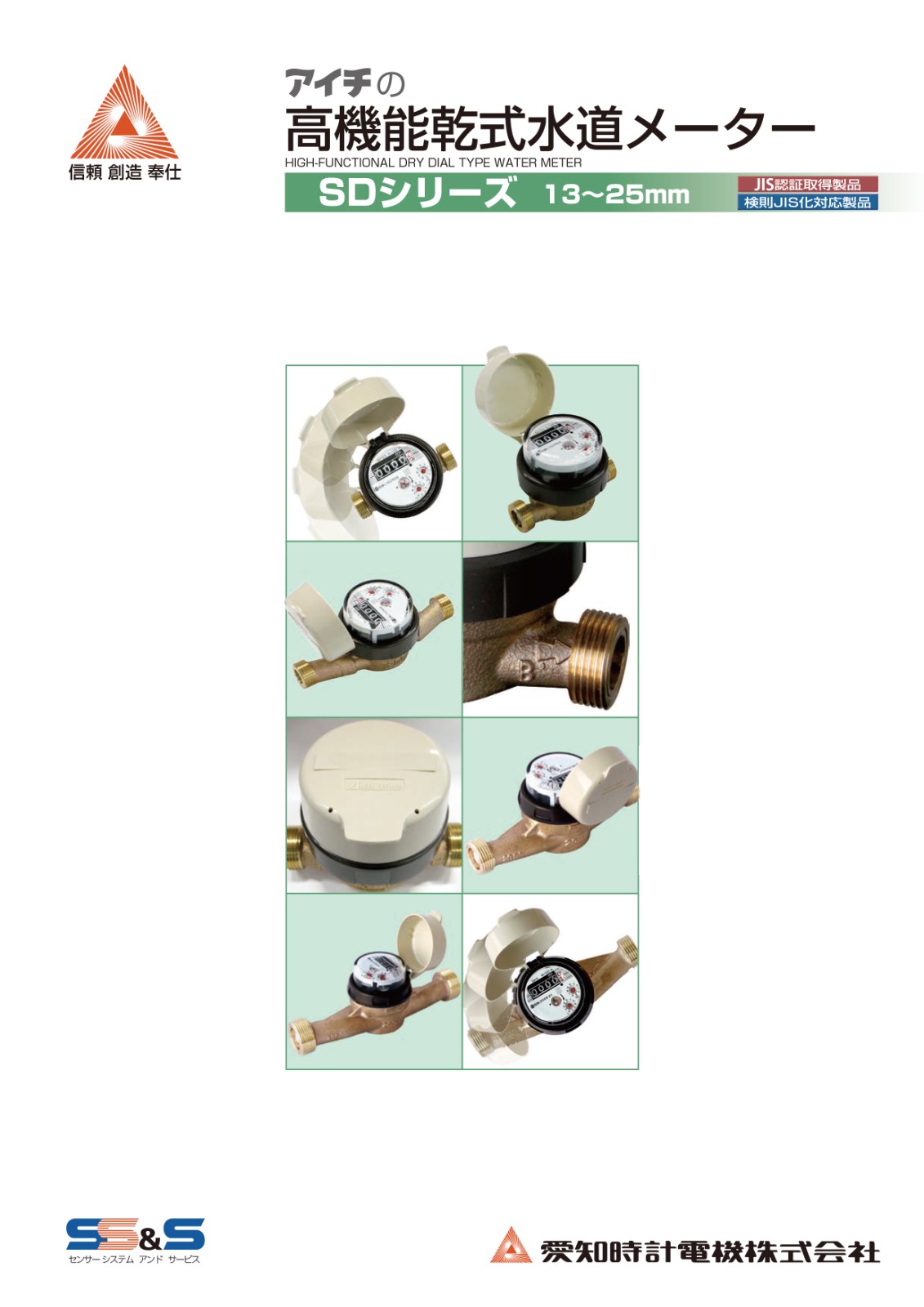 信頼 創造 奉仕

アイチの
高機能乾式水道メーター
HIGH-FUNCTIONAL DRY DIAL TYPE WATER METER
SDシリーズ 13~25mm
JIS認証取得製品
検則JIS化対応製品

SS&S
センサー システム アンド サービス

愛知時計電機株式会社