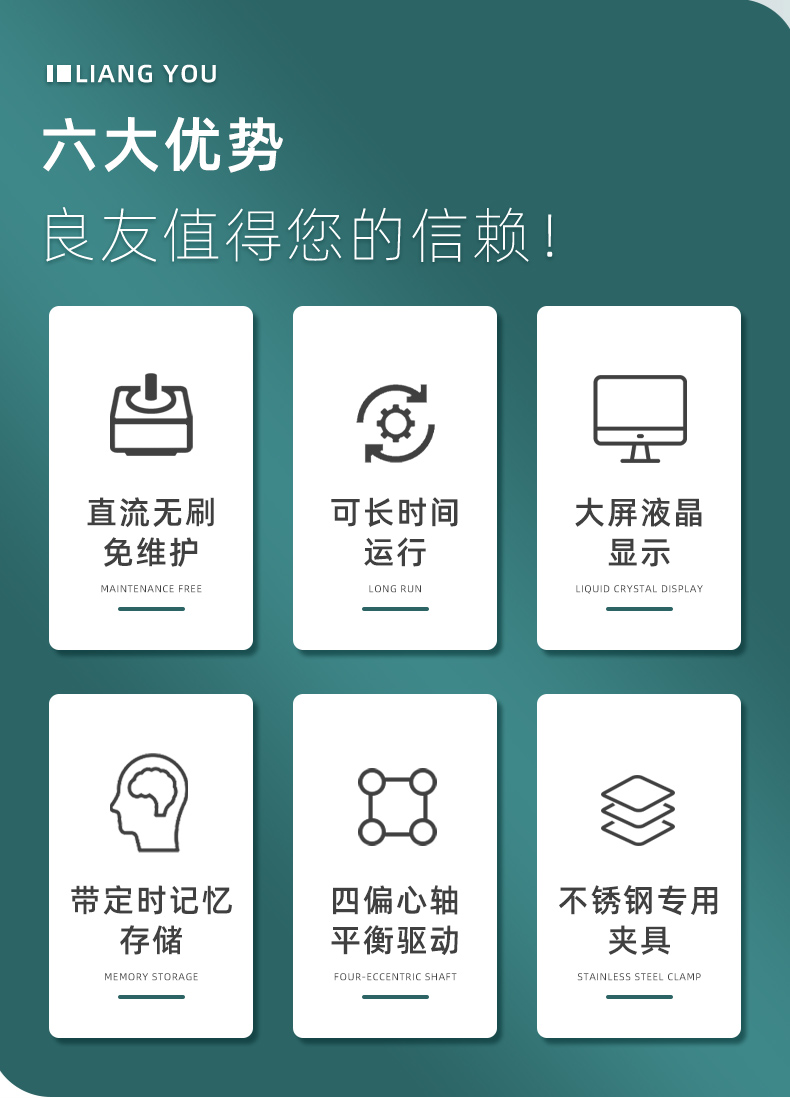 LIANG YOU

六大优势

良友值得您的信赖!

直流无刷
免维护

MAINTENANCE FREE

可长时间
运行

LONG RUN

大屏液晶
显示

LIQUID CRYSTAL DISPLAY

带定时记忆
存储

MEMORY STORAGE

四偏心轴
平衡驱动

FOUR-ECCENTRIC SHAFT

不锈钢专用
夹具

STAINLESS STEEL CLAMP