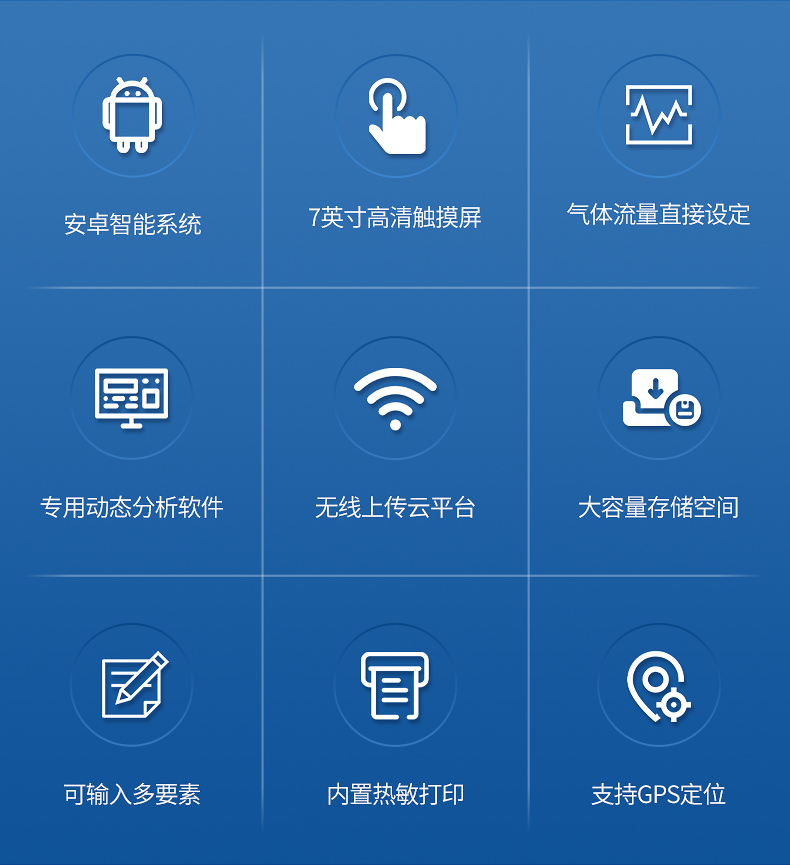 安卓智能系统

7英寸高清触摸屏

气体流量直接设定

专用动态分析软件

无线上传云平台

大容量存储空间

可输入多要素

内置热敏打印

支持GPS定位