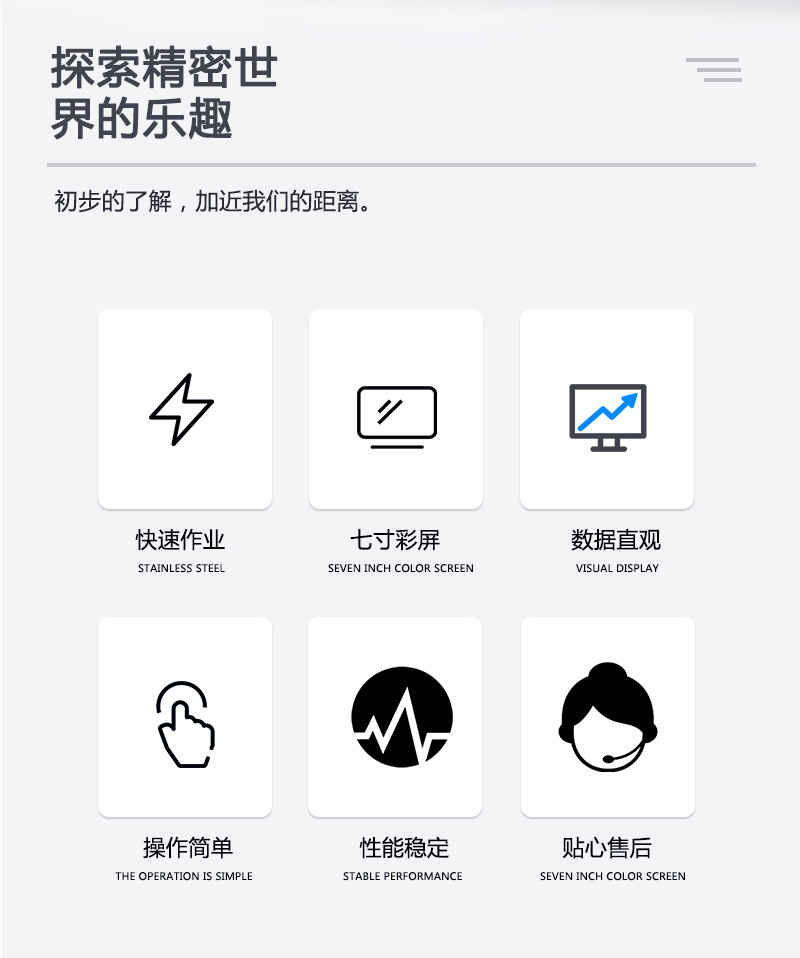 探索精密世界的乐趣

初步的了解，加近我们的距离。

快速作业
STAINLESS STEEL

七寸彩屏
SEVEN INCH COLOR SCREEN

数据直观
VISUAL DISPLAY

操作简单
THE OPERATION IS SIMPLE

性能稳定
STABLE PERFORMANCE

贴心售后
SEVEN INCH COLOR SCREEN