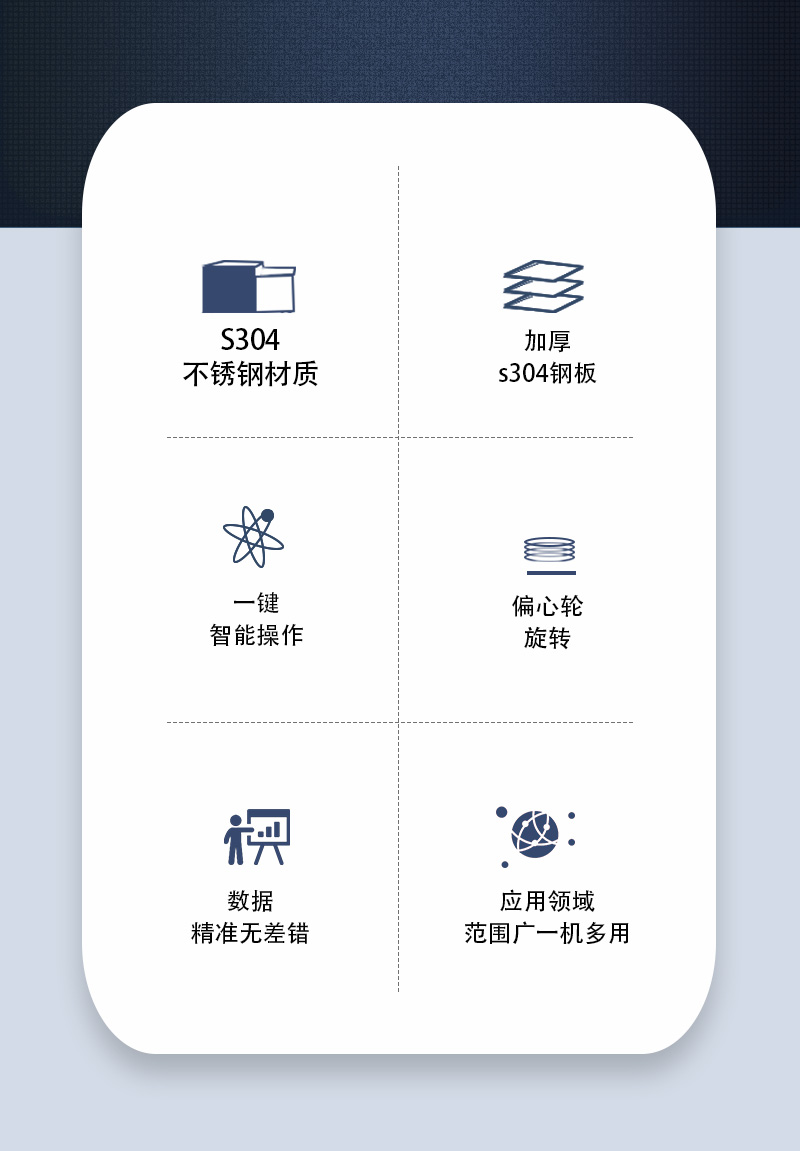 S304
不锈钢材质

加厚
s304钢板

一键
智能操作

偏心轮
旋转

数据
精准无差错

应用领域
范围广一机多用