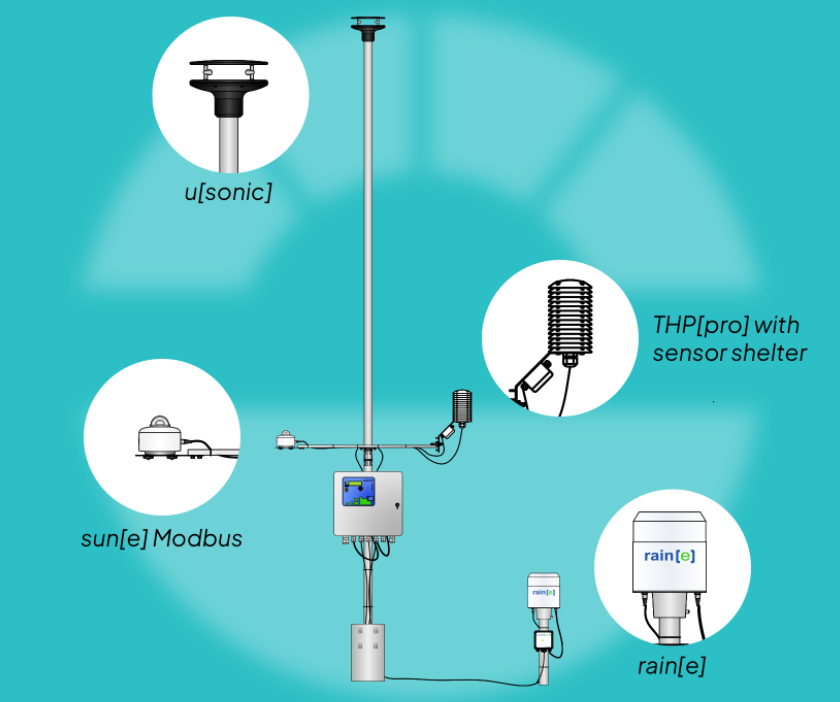 u[sonic]

THP[pro] with sensor shelter

sun[e] Modbus

rain[e]

rain[e]

rain[e]