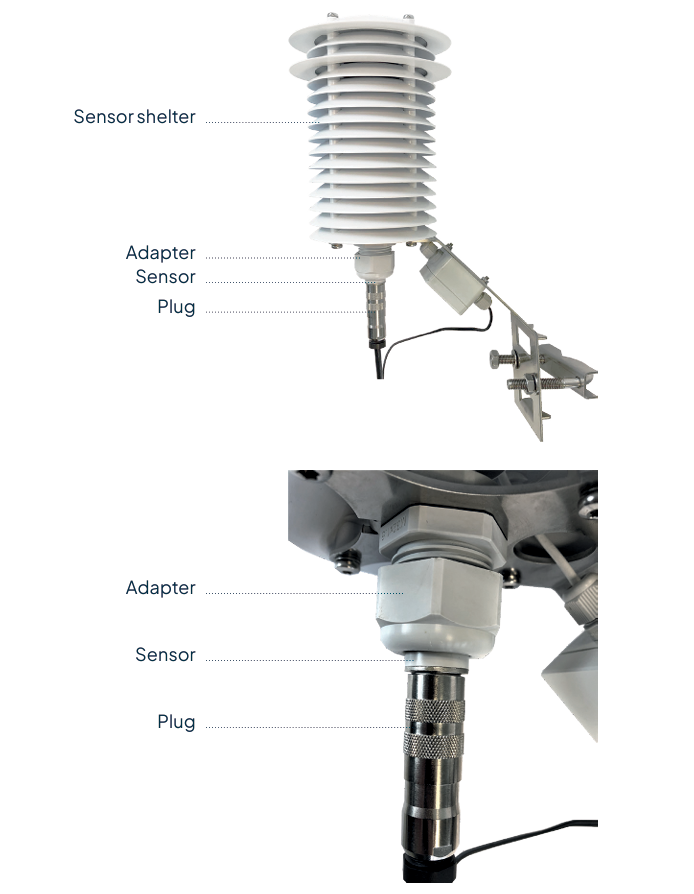 Sensor shelter

Adapter

Sensor

Plug

Adapter

Sensor

Plug