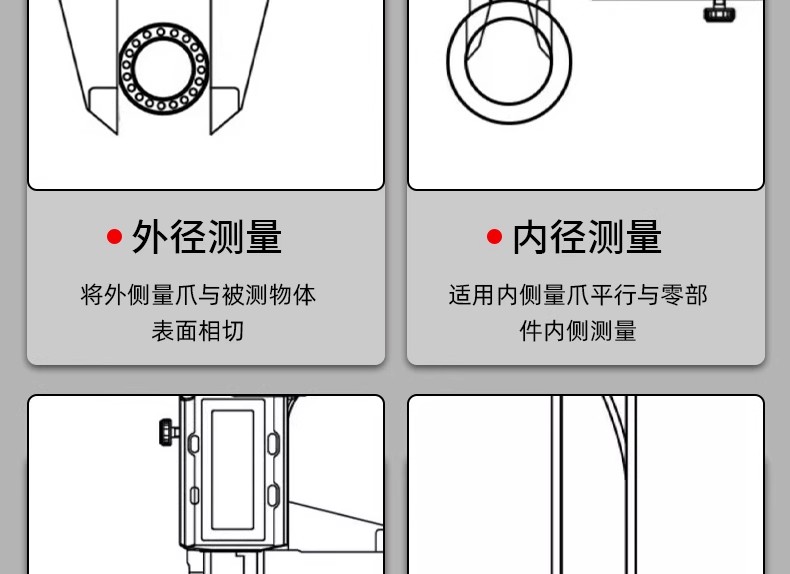 外径测量

将外侧量爪与被测物体表面相切

内径测量

适用内侧量爪平行与零部件内侧测量