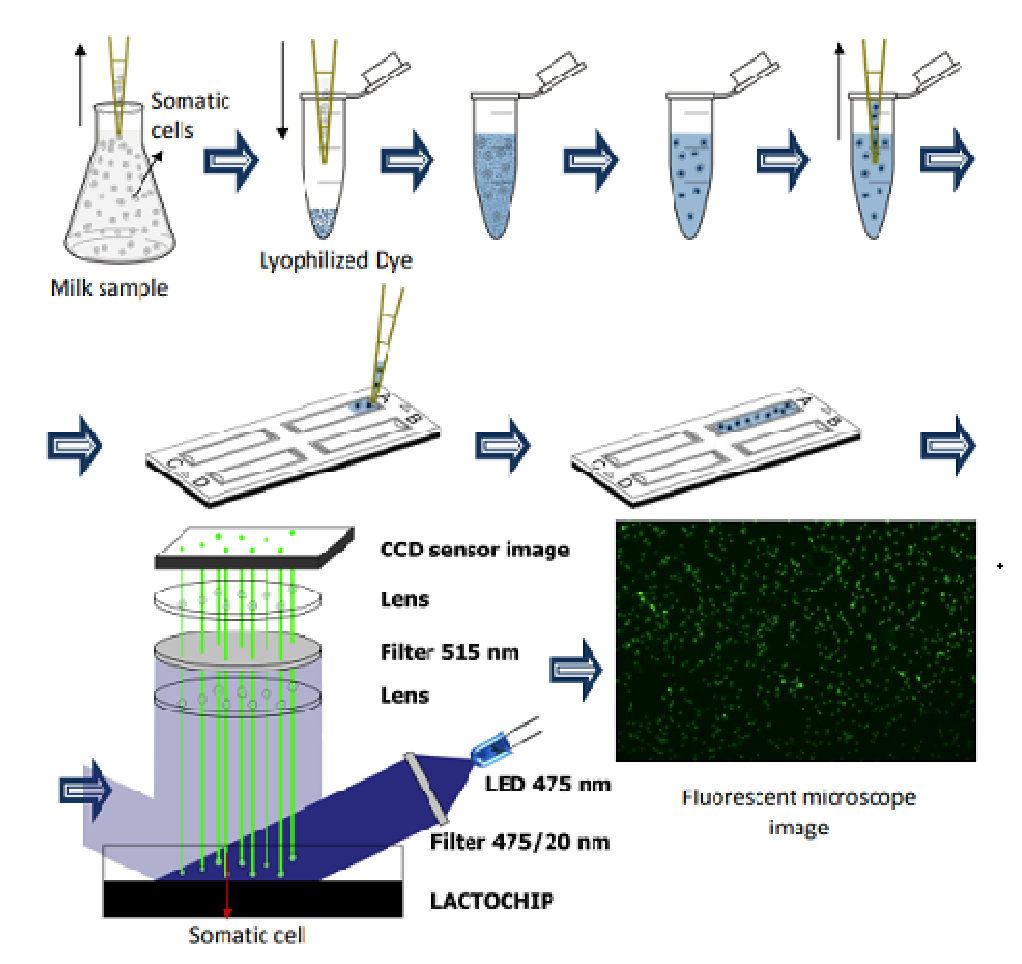 Somatic cells

Milk sample

Lyophilized Dye

A
B
C
D

A
B
C
D

CCD sensor image

Lens

Filter 515 nm

Lens

LED 475 nm

Filter 475/20 nm

LACTOCHIP

Somatic cell

Fluorescent microscope image