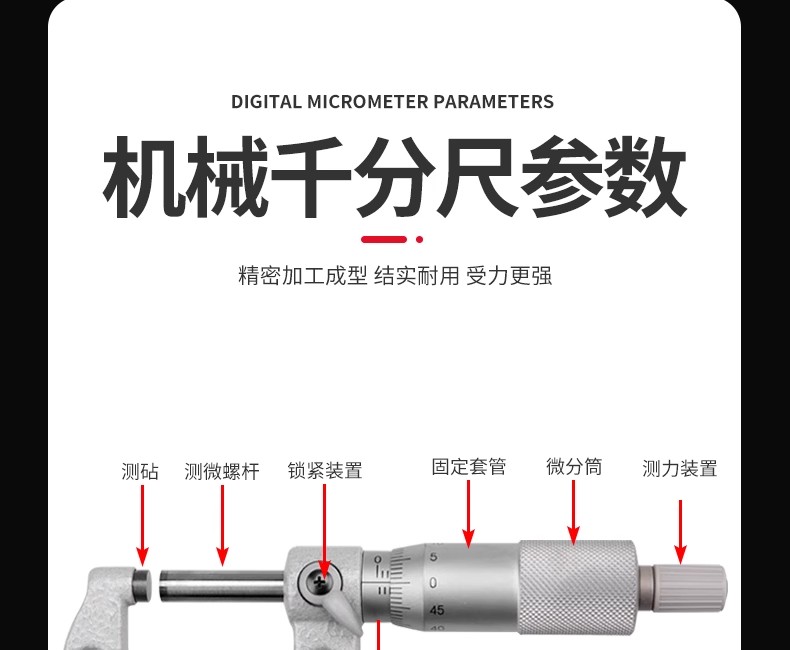 DIGITAL MICROMETER PARAMETERS

机械千分尺参数

精密加工成型 结实耐用 受力更强

测砧 测微螺杆 锁紧装置 固定套管 微分筒 测力装置

0
5
0
45