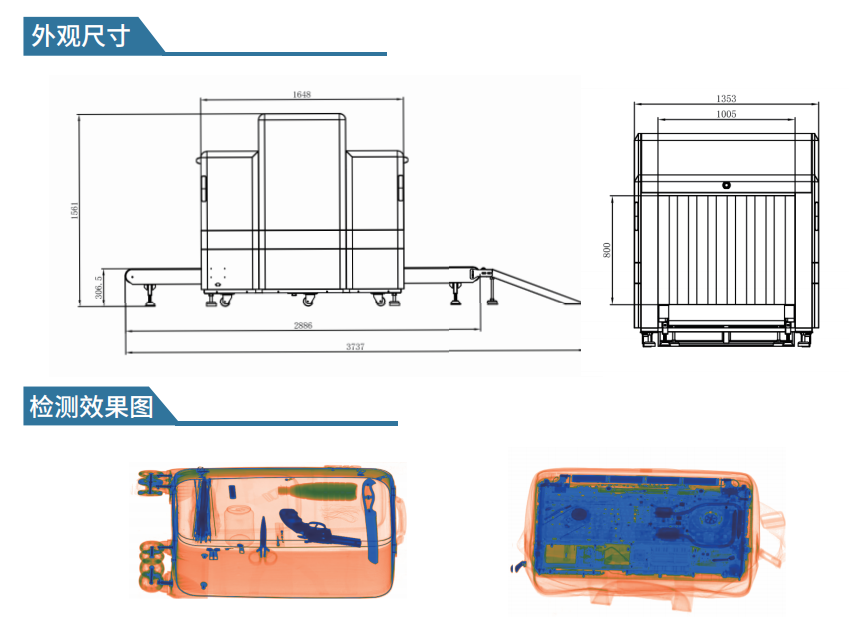 外观尺寸

1648

1561

306.5

2886

3737

1353

1005

800

检测效果图