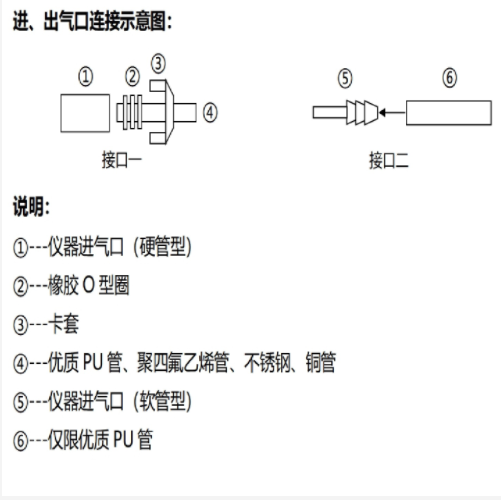 进、出气口连接示意图:

① ② ③ ④
接口一

⑤ ⑥
接口二

说明:

①---仪器进气口（硬管型)

②---橡胶 O 型圈

③---卡套

④---优质 PU 管、聚四氟乙烯管、不锈钢、铜管

⑤---仪器进气口（软管型)

⑥---仅限优质 PU 管