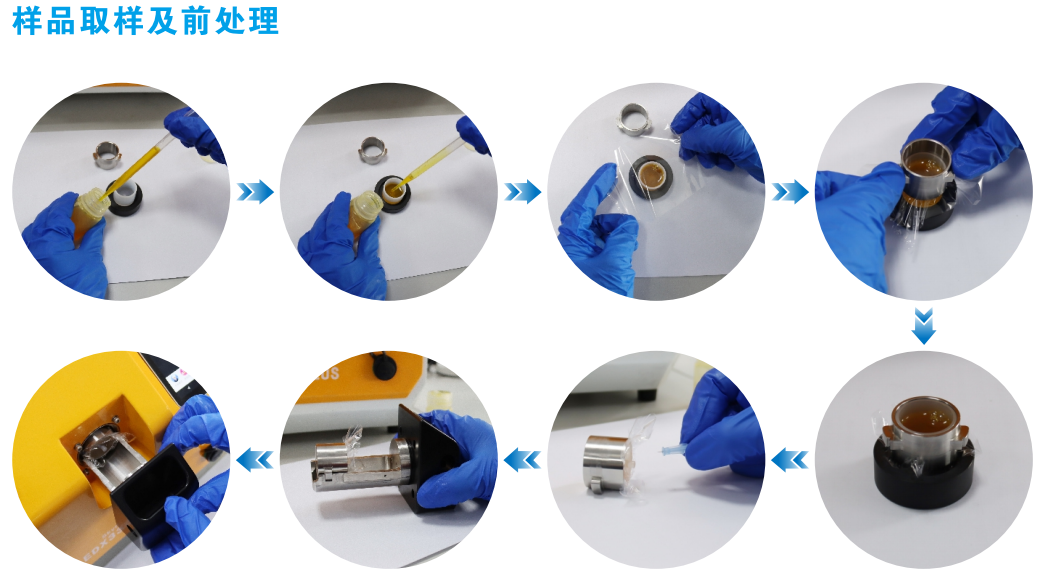 样品取样及前处理