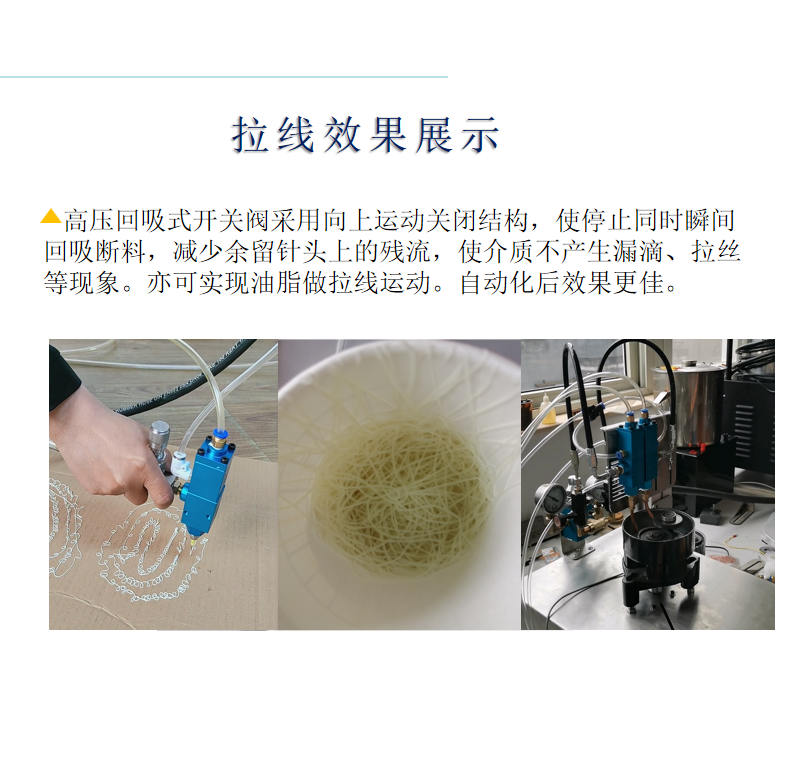 拉线效果展示

▲高压回吸式开关阀采用向上运动关闭结构，使停止同时瞬间回吸断料，减少余留针头上的残流，使介质不产生漏滴、拉丝等现象。亦可实现油脂做拉线运动。自动化后效果更佳。