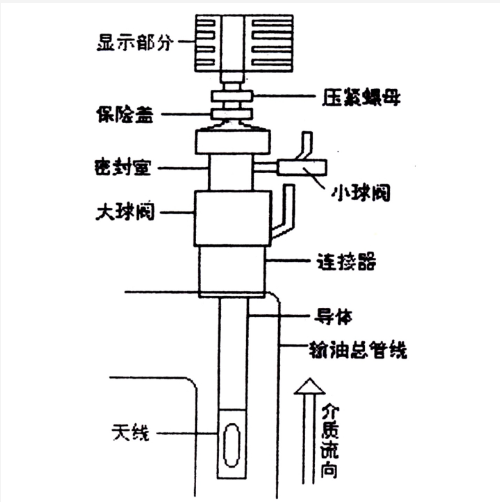 显示部分

压紧螺母

保险盖

密封室

小球阀

大球阀

连接器

导体

输油总管线

天线

介质流向