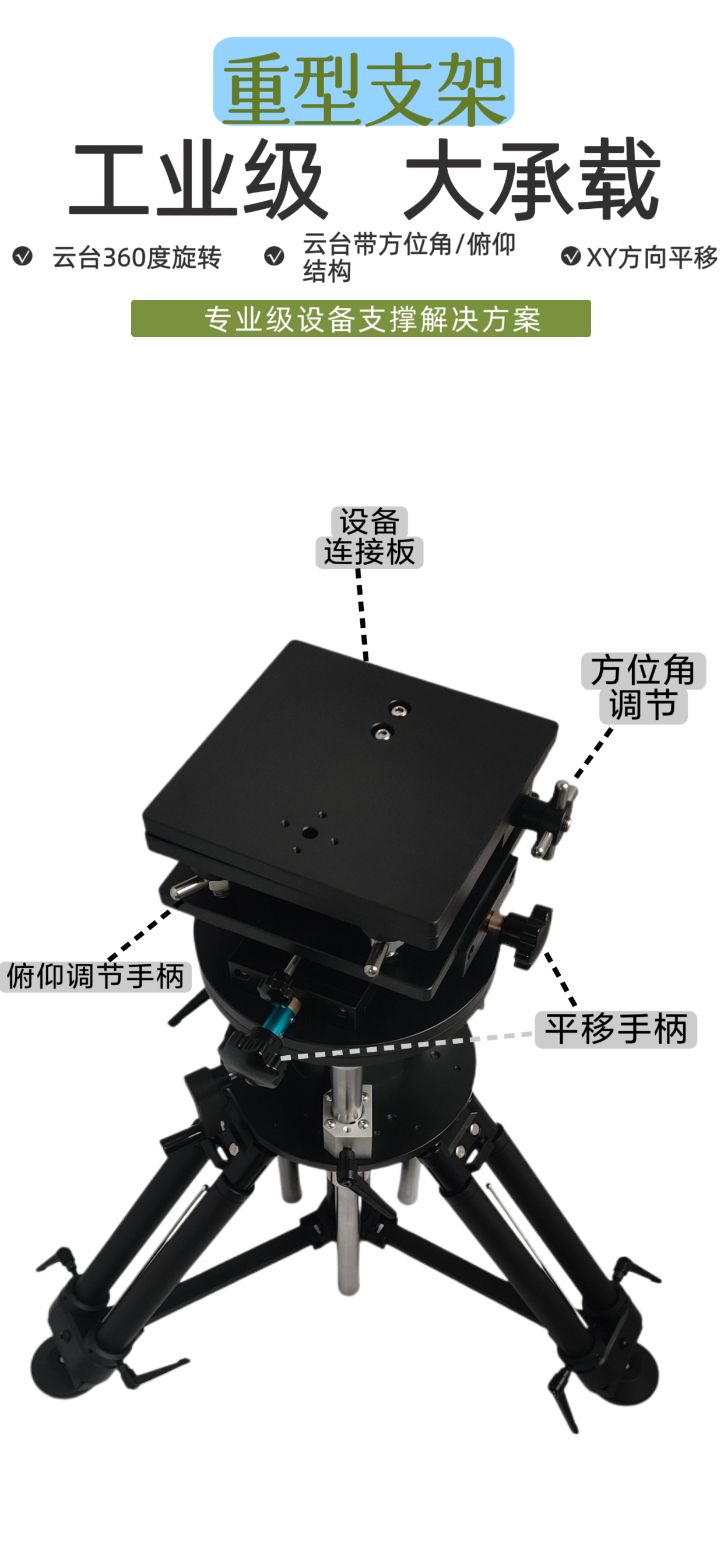 重型支架

工业级　大承载

云台360度旋转

云台带方位角/俯仰结构

XY方向平移

专业级设备支撑解决方案

设备连接板

方位角调节

俯仰调节手柄

平移手柄